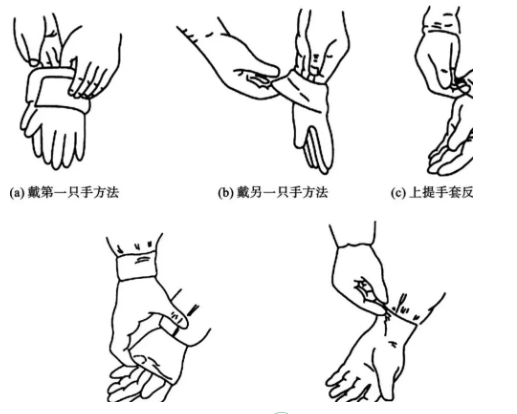 (a) 戴第一只手方法

(b) 戴另一只手方法

(c) 上提手套反